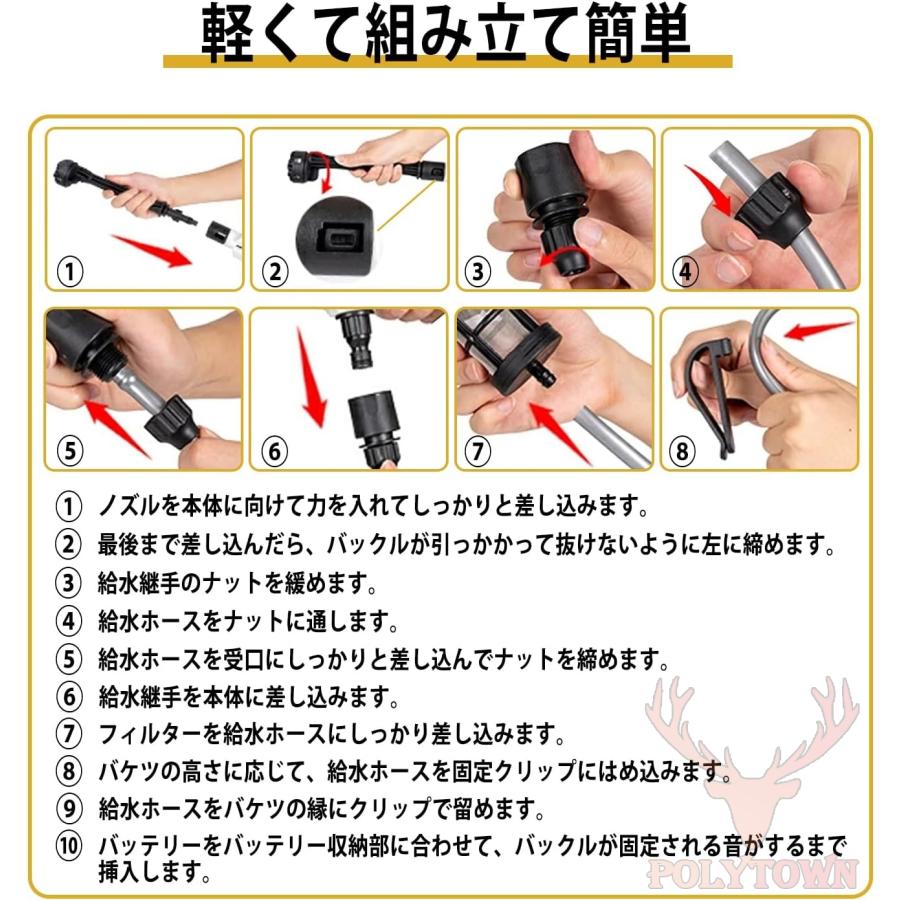 軽くて組み立て簡単

①

②

③

④

⑤

⑥

⑦

⑧

① ノズルを本体に向けて力を入れてしっかりと差し込みます。
② 最後まで差し込んだら、バックルが引っかかって抜けないように左に締めます。
③ 給水継手のナットを緩めます。
④ 給水ホースをナットに通します。
⑤ 給水ホースを受口にしっかりと差し込んでナットを締めます。
⑥ 給水継手を本体に差し込みます。
⑦ フィルターを給水ホースにしっかり差し込みます。
⑧ バケツの高さに応じて、給水ホースを固定クリップにはめ込みます。
⑨ 給水ホースをバケツの縁にクリップで留めます。
⑩ バッテリーをバッテリー収納部に合わせて、バックルが固定される音がするまで挿入します。

POLYTOWN