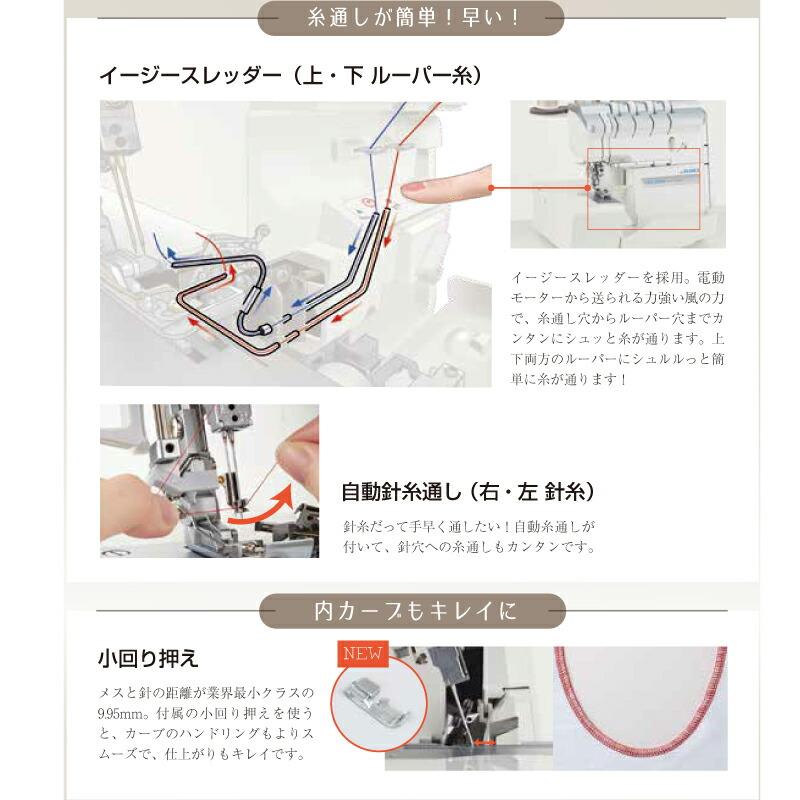 糸通しが簡単！早い！

イージースレッダー（上・下 ルーパー糸）

イージースレッダーを採用。電動モーターから送られる力強い風の力で、糸通し穴からルーパー穴までカンタンにシュッと糸が通ります。上下両方のルーパーにシュルルっと簡単に糸が通ります！

自動針糸通し（右・左 針糸）

針糸だって手早く通したい！自動糸通しが付いて、針穴への糸通しもカンタンです。

内カーブもキレイに

小回り押え

メスと針の距離が業界最小クラスの9.95mm。付属の小回り押えを使うと、カーブのハンドリングもよりスムーズで、仕上がりもキレイです。

NEW