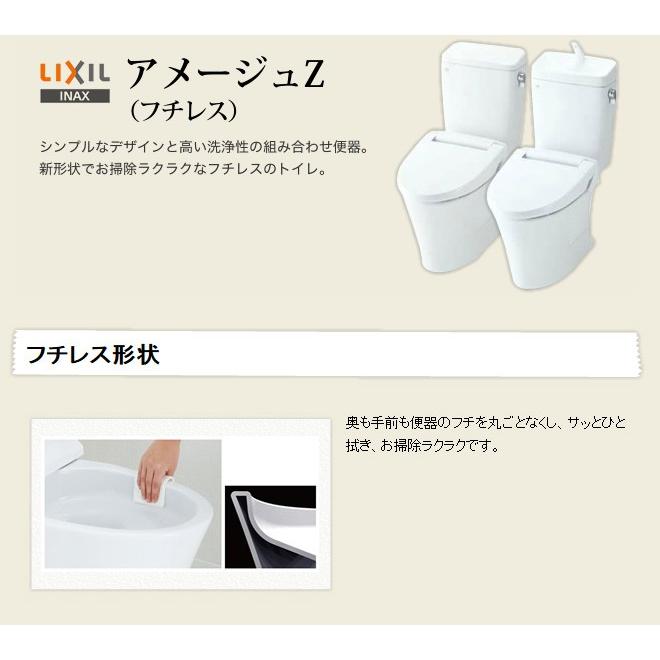 LIXIL
INAX

アメージュZ
（フチレス）

シンプルなデザインと高い洗浄性の組み合わせ便器。
新形状でお掃除ラクラクなフチレスのトイレ。

フチレス形状

奥も手前も便器のフチを丸ごとなくし、サッとひと拭き、お掃除ラクラクです。