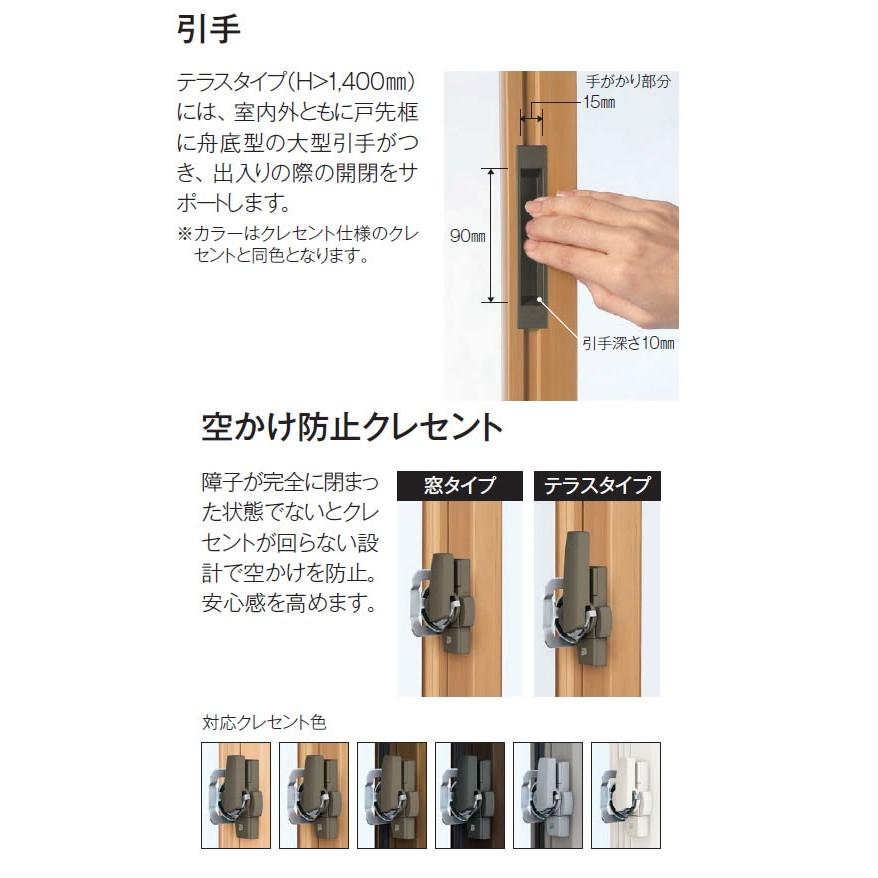 引手

テラスタイプ(H>1,400㎜)には、室内外ともに戸先框に舟底型の大型引手がつき、出入りの際の開閉をサポートします。
※カラーはクレセント仕様のクレセントと同色となります。

手がかり部分
15㎜
90㎜
引手深さ10㎜

空かけ防止クレセント

障子が完全に閉まった状態でないとクレセントが回らない設計で空かけを防止。安心感を高めます。

窓タイプ
テラスタイプ

対応クレセント色