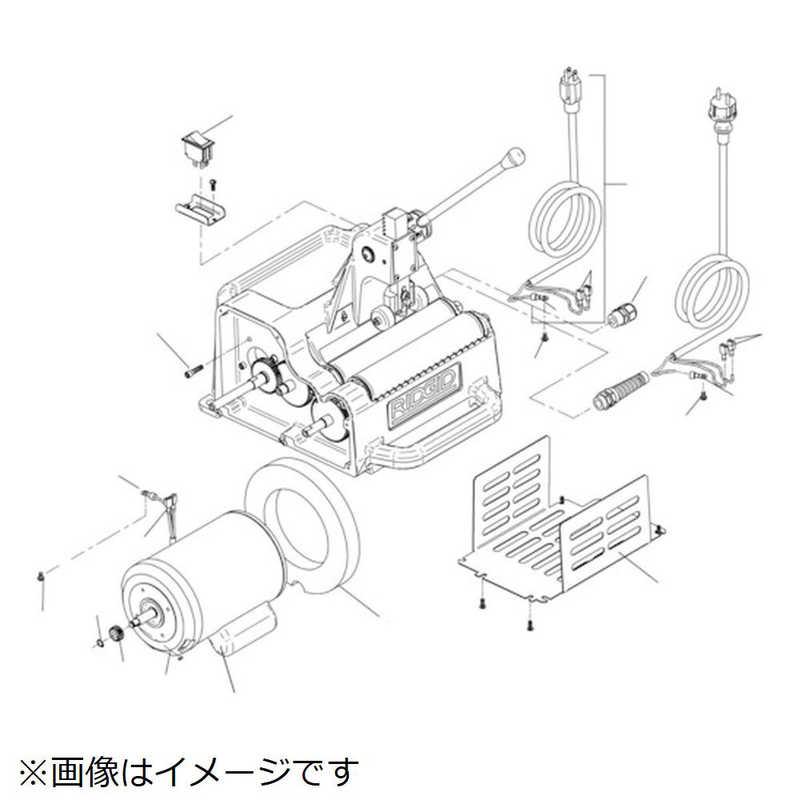 RIDGID

※画像はイメージです