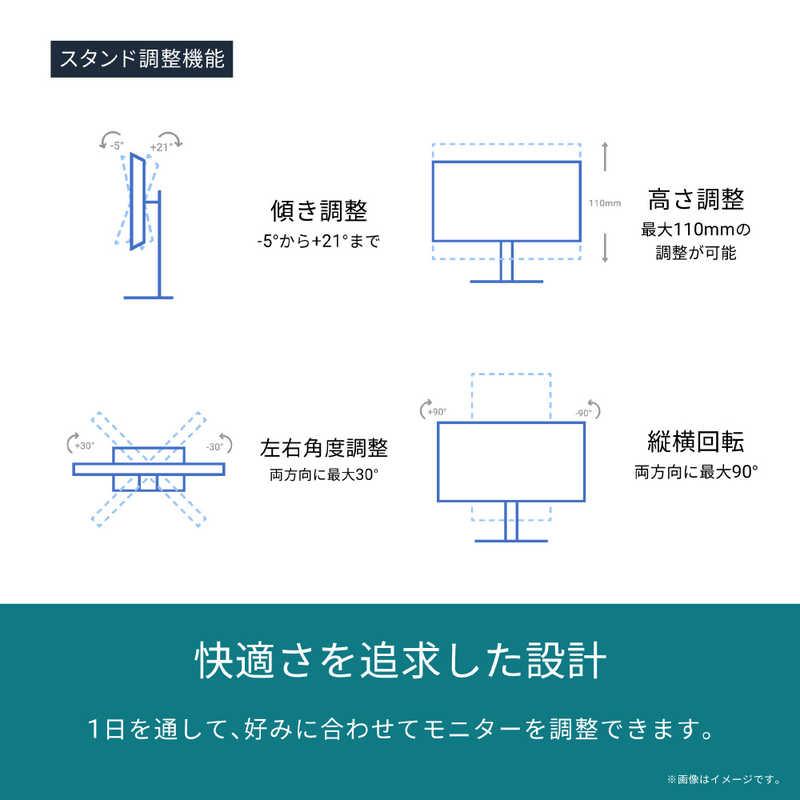 スタンド調整機能

-5°
+21°

傾き調整
-5°から+21°まで

110mm

高さ調整
最大110mmの調整が可能

+30°
-30°

左右角度調整
両方向に最大30°

+90°
-90°

縦横回転
両方向に最大90°

快適さを追求した設計

1日を通して、好みに合わせてモニターを調整できます。

※画像はイメージです。