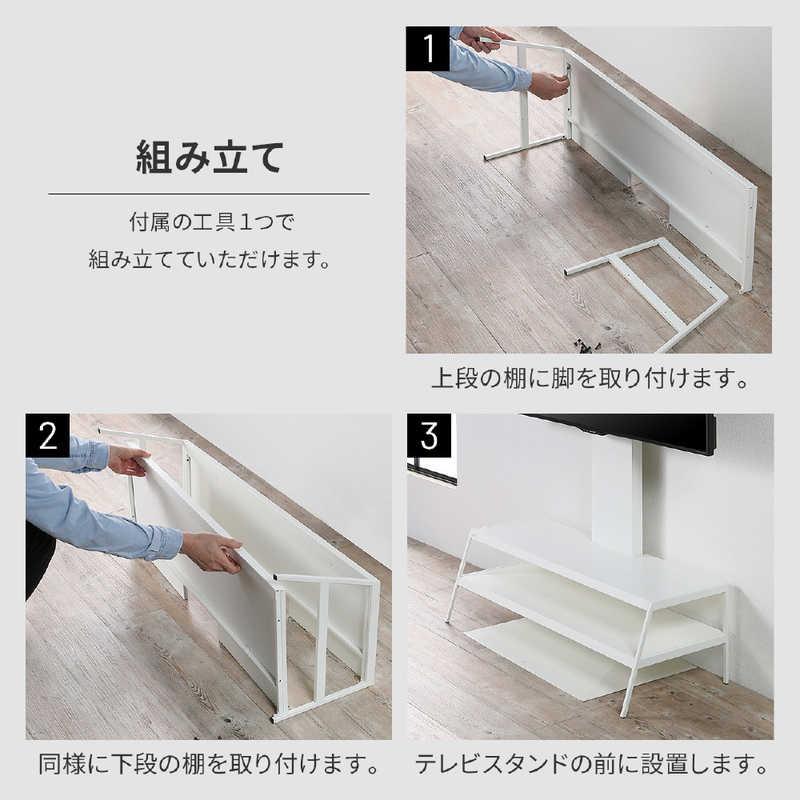 組み立て

付属の工具1つで
組み立てていただけます。

1

上段の棚に脚を取り付けます。

2

同様に下段の棚を取り付けます。

3

テレビスタンドの前に設置します。