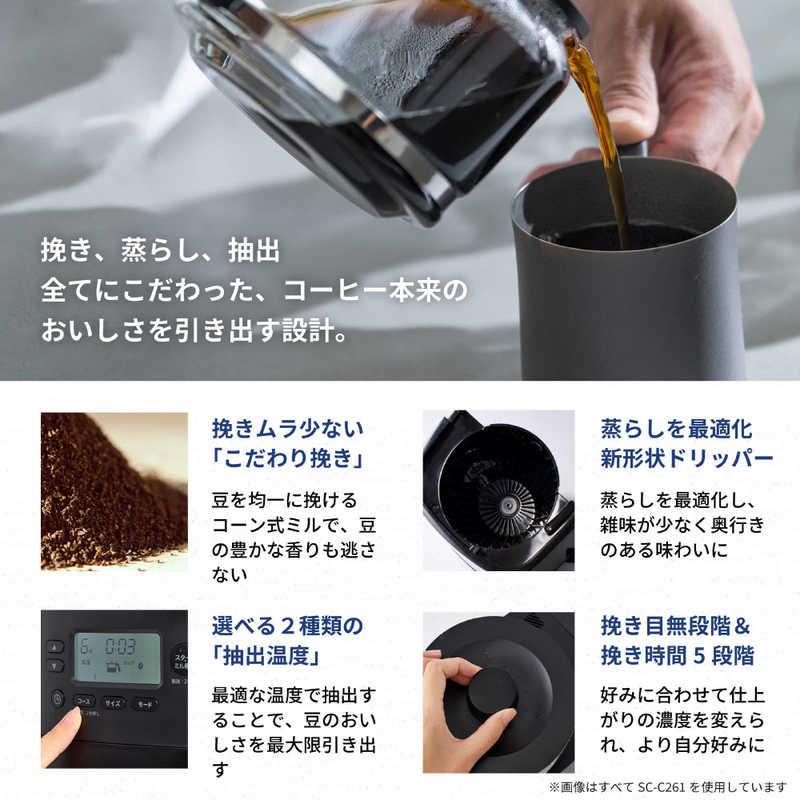 挽き、蒸らし、抽出
全てにこだわった、コーヒー本来の
おいしさを引き出す設計。

挽きムラ少ない
「こだわり挽き」

豆を均一に挽けるコーン式ミルで、豆の豊かな香りも逃さない

蒸らしを最適化
新形状ドリッパー

蒸らしを最適化し、雑味が少なく奥行きのある味わいに

6. 0:03

コース　サイズ　モード

選べる２種類の
「抽出温度」

最適な温度で抽出することで、豆のおいしさを最大限引き出す

挽き目無段階＆
挽き時間５段階

好みに合わせて仕上がりの濃度を変えられ、より自分好みに

※画像はすべて SC-C261 を使用しています