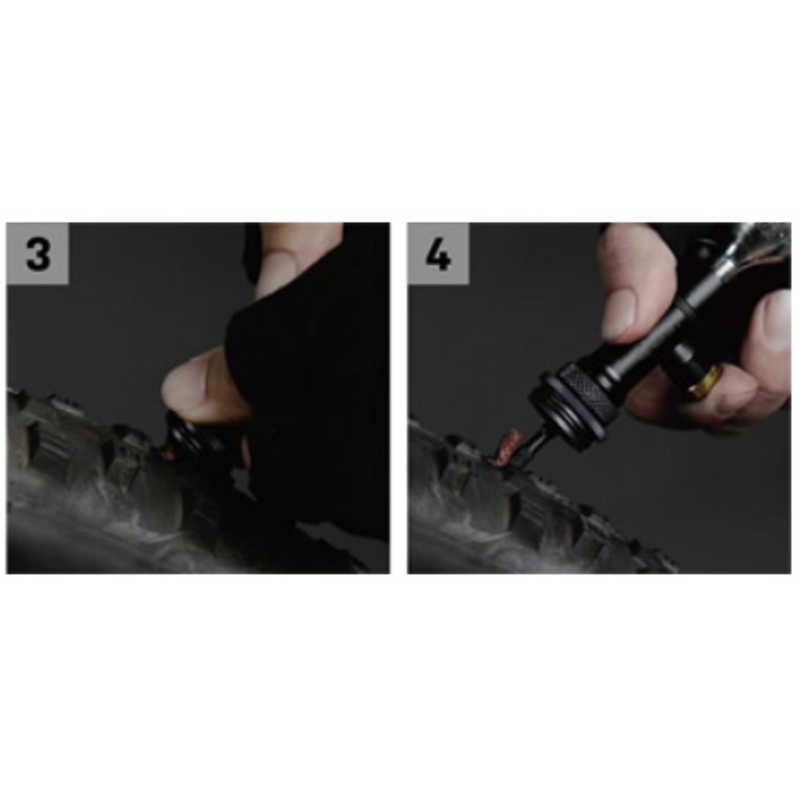 3

4