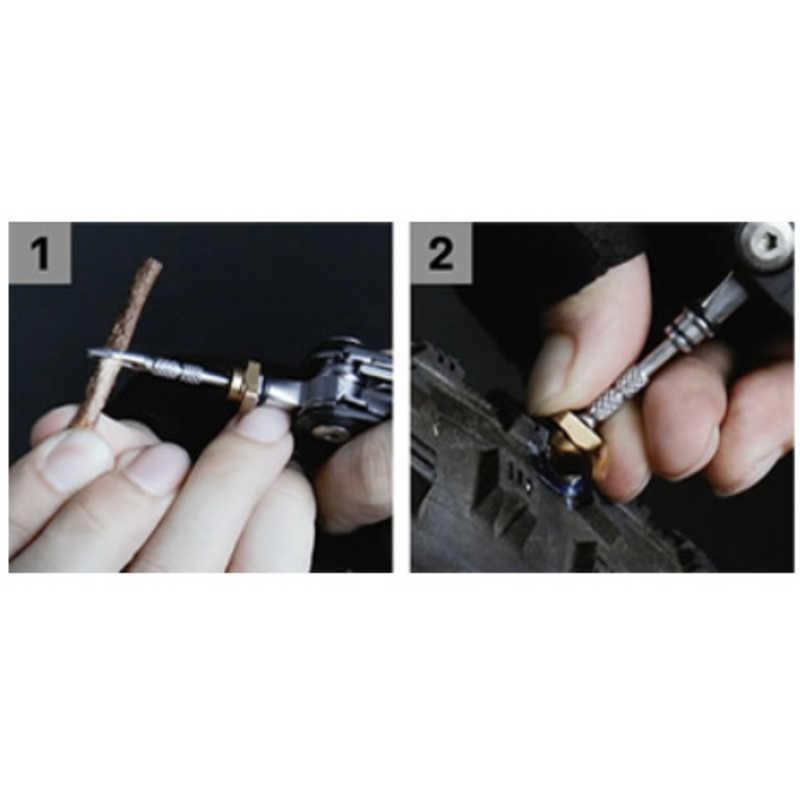 1

2