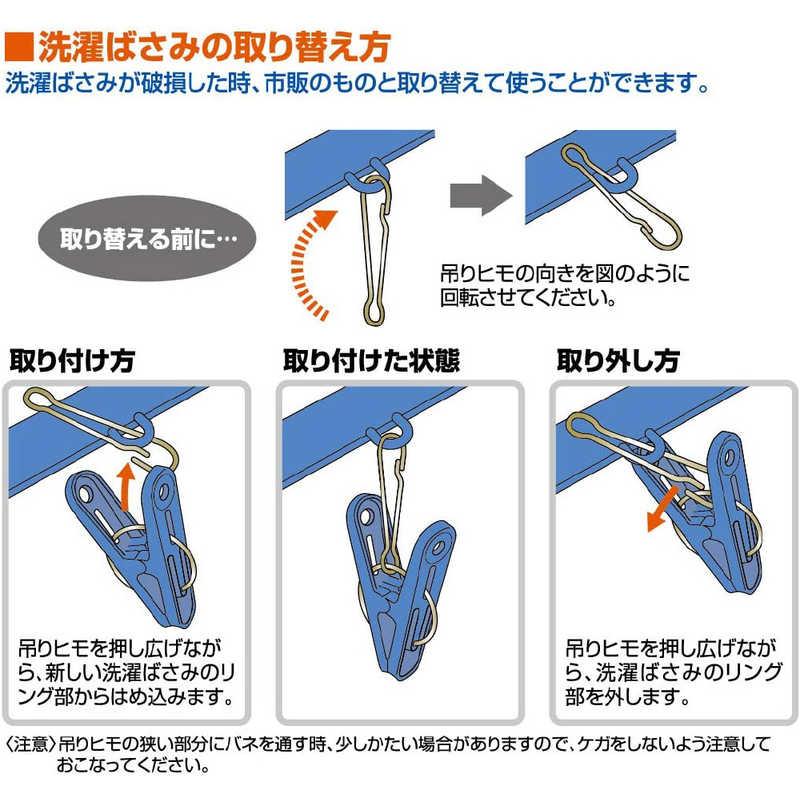 ■洗濯ばさみの取り替え方
洗濯ばさみが破損した時、市販のものと取り替えて使うことができます。

取り替える前に…

吊りヒモの向きを図のように回転させてください。

取り付け方

吊りヒモを押し広げながら、新しい洗濯ばさみのリング部からはめ込みます。

取り付けた状態

取り外し方

吊りヒモを押し広げながら、洗濯ばさみのリング部を外します。

〈注意〉吊りヒモの狭い部分にバネを通す時、少しかたい場合がありますので、ケガをしないよう注意しておこなってください。