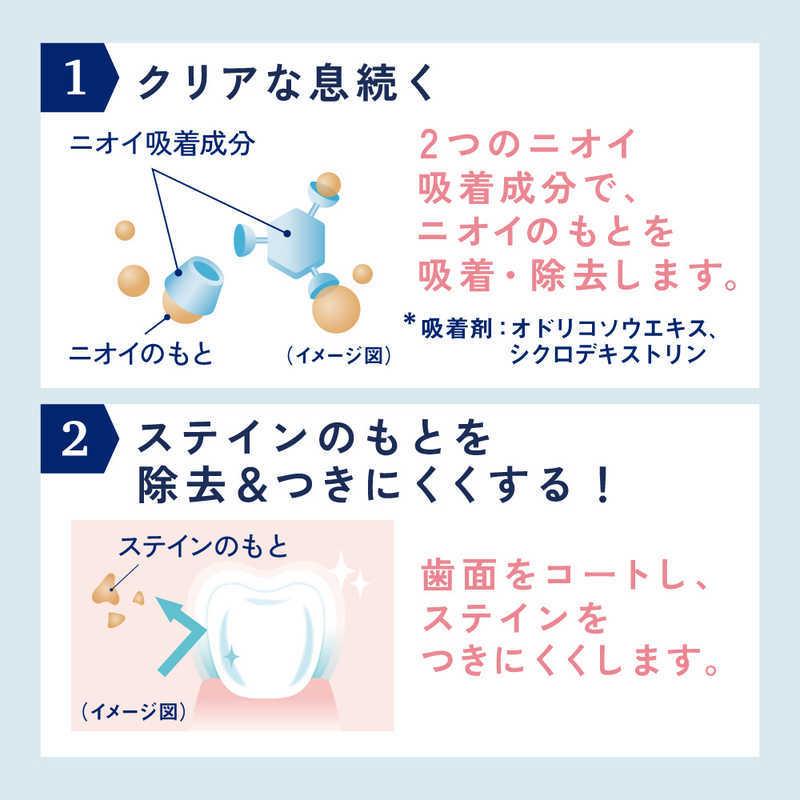 1 クリアな息続く

ニオイ吸着成分

ニオイのもと

（イメージ図）

2つのニオイ吸着成分で、ニオイのもとを吸着・除去します。

＊吸着剤：オドリコソウエキス、シクロデキストリン

2 ステインのもとを除去＆つきにくくする！

ステインのもと

（イメージ図）

歯面をコートし、ステインをつきにくくします。