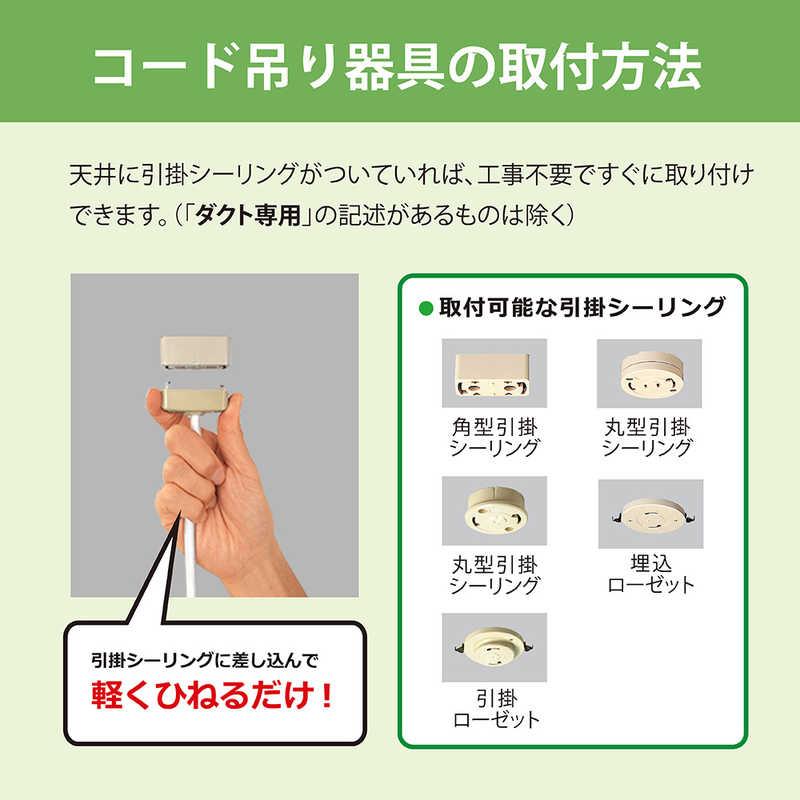 コード吊り器具の取付方法

天井に引掛シーリングがついていれば、工事不要ですぐに取り付けできます。（「ダクト専用」の記述があるものは除く）

引掛シーリングに差し込んで
軽くひねるだけ！

●取付可能な引掛シーリング

角型引掛シーリング

丸型引掛シーリング

丸型引掛シーリング

埋込ローゼット

引掛ローゼット