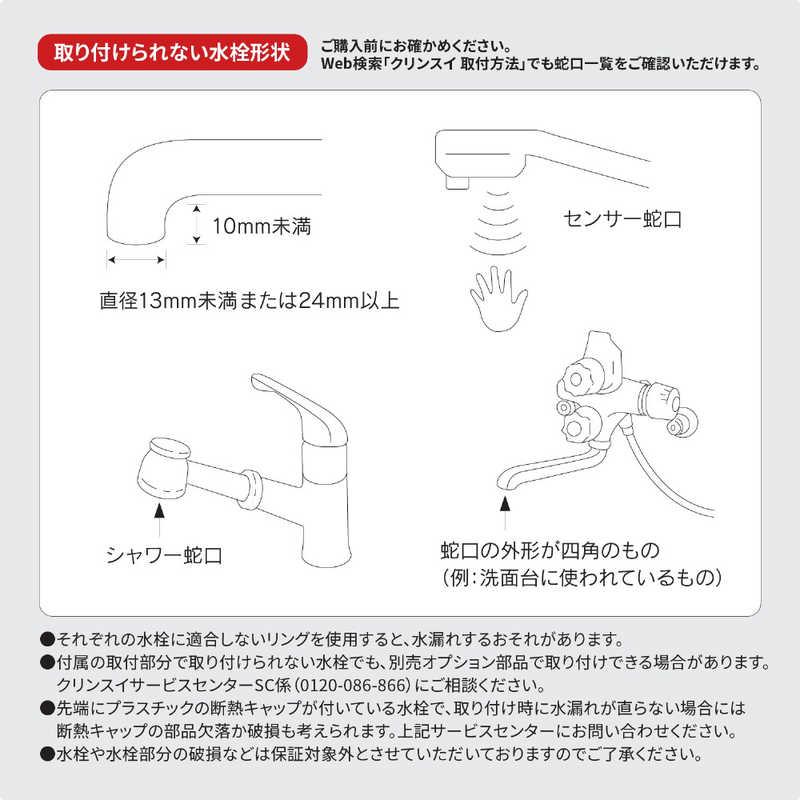 取り付けられない水栓形状

ご購入前にお確かめください。
Web検索「クリンスイ 取付方法」でも蛇口一覧をご確認いただけます。

10mm未満

直径13mm未満または24mm以上

センサー蛇口

シャワー蛇口

蛇口の外形が四角のもの
（例：洗面台に使われているもの）

●それぞれの水栓に適合しないリングを使用すると、水漏れするおそれがあります。
●付属の取付部分で取り付けられない水栓でも、別売オプション部品で取り付けできる場合があります。クリンスイサービスセンターSC係（0120-086-866）にご相談ください。
●先端にプラスチックの断熱キャップが付いている水栓で、取り付け時に水漏れが直らない場合には断熱キャップの部品欠落か破損も考えられます。上記サービスセンターにお問い合わせください。
●水栓や水栓部分の破損などは保証対象外とさせていただいておりますのでご了承ください。