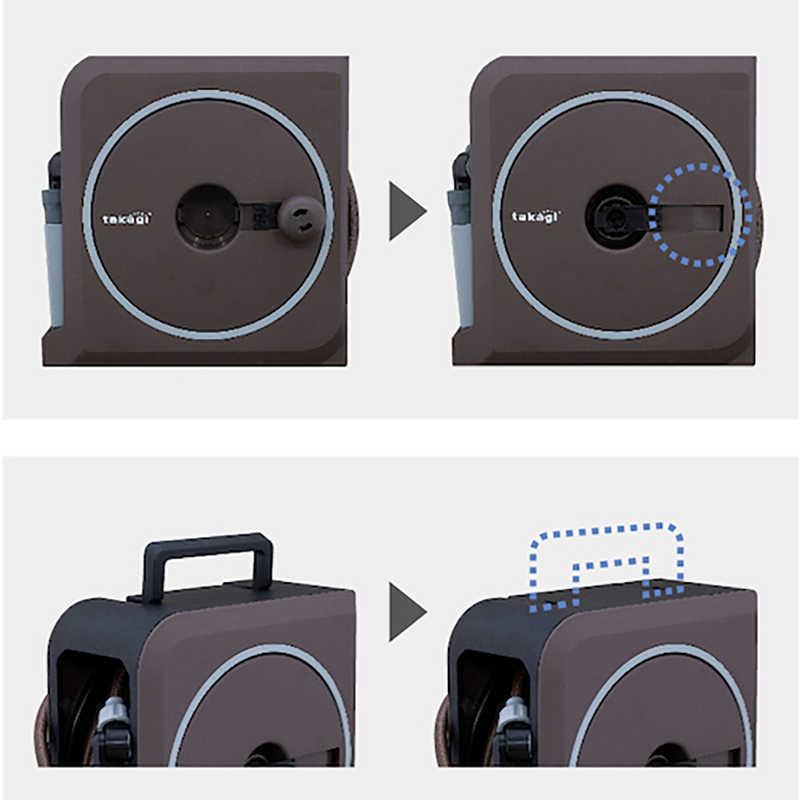 takagi

takagi