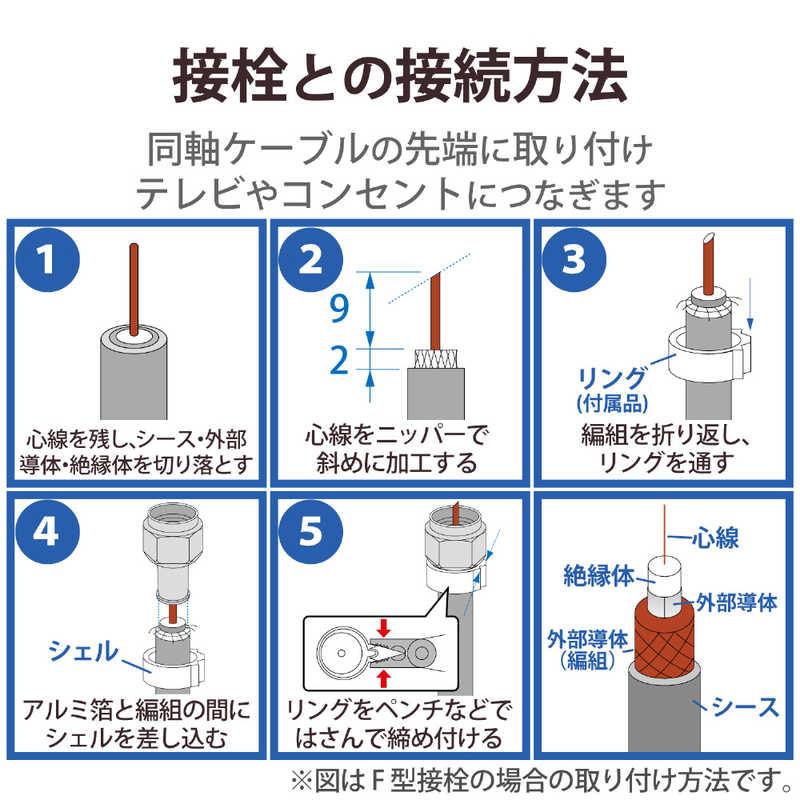 接栓との接続方法

同軸ケーブルの先端に取り付け
テレビやコンセントにつなぎます

1
心線を残し、シース・外部導体・絶縁体を切り落とす

2
9
2
心線をニッパーで斜めに加工する

3
リング
(付属品)
編組を折り返し、リングを通す

4
シェル
アルミ箔と編組の間にシェルを差し込む

5
リングをペンチなどではさんで締め付ける

心線
絶縁体
外部導体
外部導体
(編組)
シース

※図はF型接栓の場合の取り付け方法です。