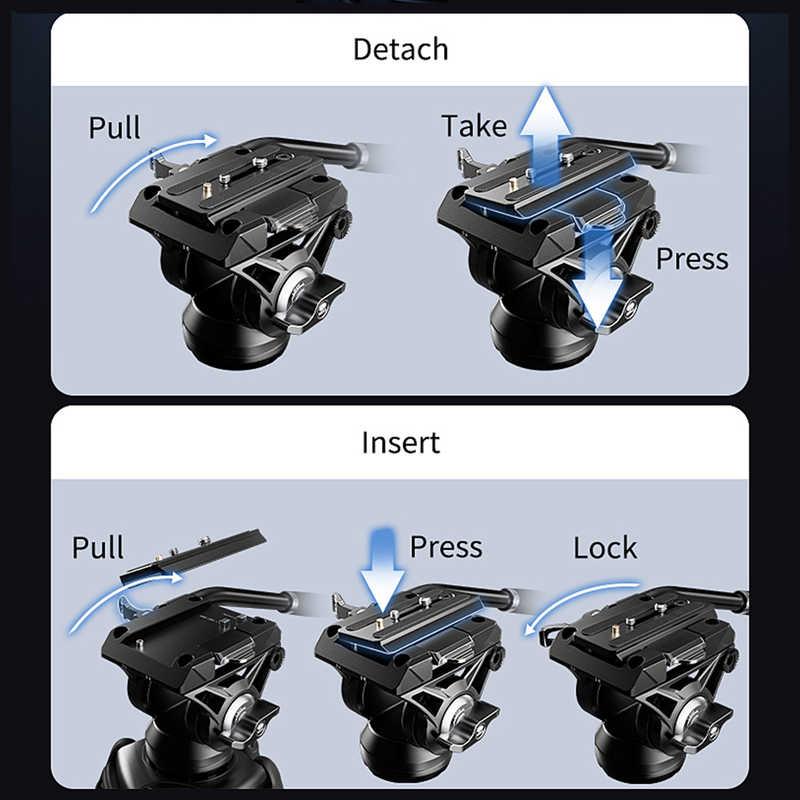 Detach

Pull

Take

Press

Insert

Pull

Press

Lock