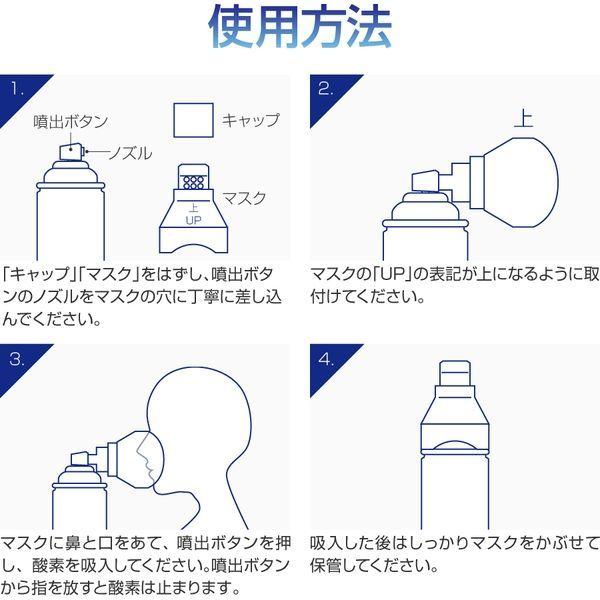 使用方法

1.

噴出ボタン

ノズル

キャップ

マスク

上
UP

「キャップ」「マスク」をはずし、噴出ボタンのノズルをマスクの穴に丁寧に差し込んでください。

2.

上

マスクの「UP」の表記が上になるように取付けてください。

3.

マスクに鼻と口をあて、噴出ボタンを押し、酸素を吸入してください。噴出ボタンから指を放すと酸素は止まります。

4.

吸入した後はしっかりマスクをかぶせて保管してください。