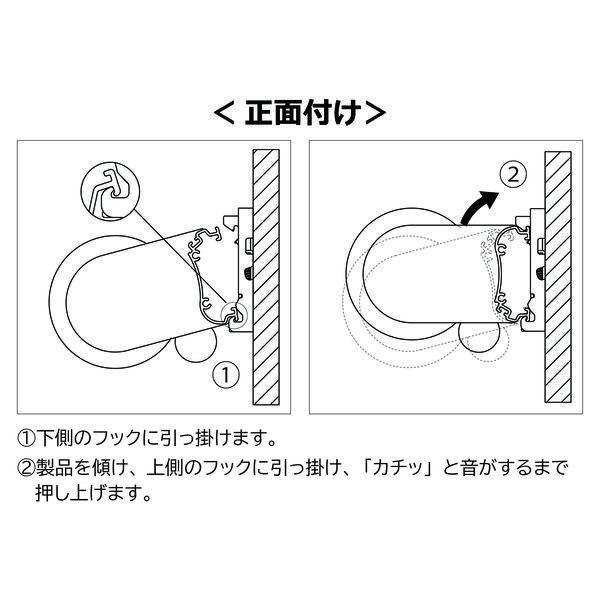 ＜ 正面付け＞

①

②

①下側のフックに引っ掛けます。
②製品を傾け、上側のフックに引っ掛け、「カチッ」と音がするまで押し上げます。