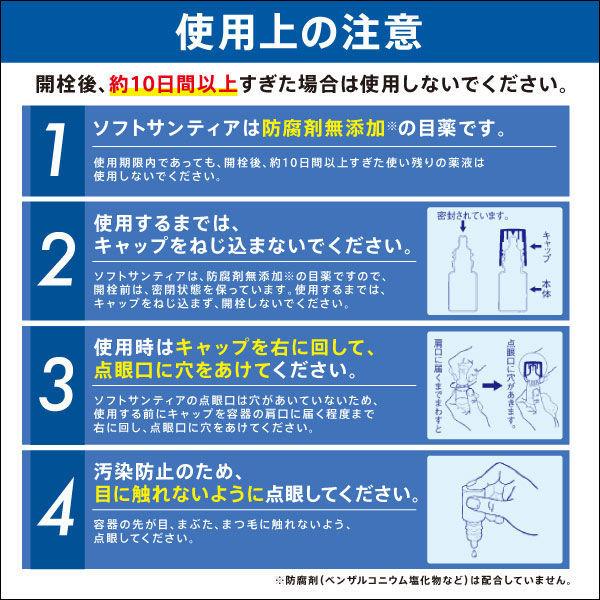 使用上の注意

開栓後、約10日間以上すぎた場合は使用しないでください。

1

ソフトサンティアは防腐剤無添加※の目薬です。

使用期限内であっても、開栓後、約10日間以上すぎた使い残りの薬液は使用しないでください。

2

使用するまでは、キャップをねじ込まないでください。

ソフトサンティアは、防腐剤無添加※の目薬ですので、開栓前は、密閉状態を保っています。使用するまでは、キャップをねじ込まず、開栓しないでください。

密封されています。

キャップ

本体

3

使用時はキャップを右に回して、点眼口に穴をあけてください。

ソフトサンティアの点眼口は穴があいていないため、使用する前にキャップを容器の肩口に届く程度まで右に回し、点眼口に穴をあけてください。

肩口に届くまでまわすと

点眼口に穴があきます。

4

汚染防止のため、目に触れないように点眼してください。

容器の先が目、まぶた、まつ毛に触れないよう、点眼してください。

※防腐剤（ベンザルコニウム塩化物など）は配合していません。