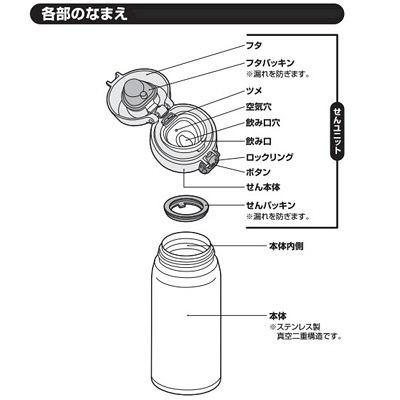 各部のなまえ

フタ

フタパッキン
※漏れを防ぎます。

ツメ

空気穴

飲み口穴

飲み口

ロックリング

ボタン

せん本体

せんパッキン
※漏れを防ぎます。

せんユニット

本体内側

本体
※ステンレス製
真空二重構造です。