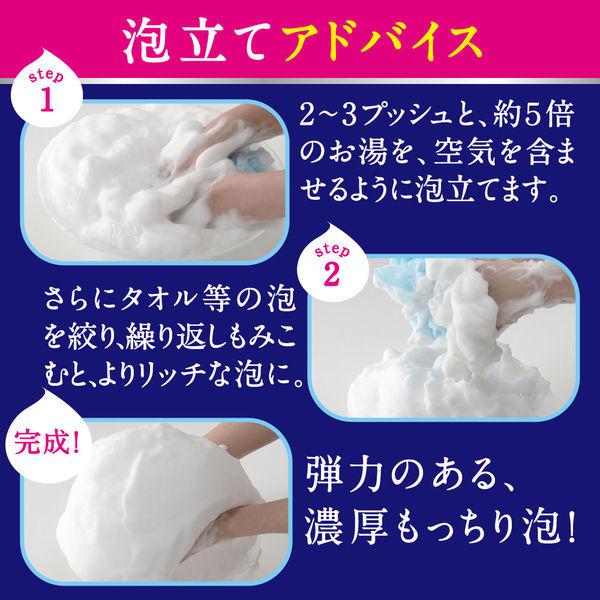 泡立てアドバイス

step 1

2~3プッシュと、約5倍のお湯を、空気を含ませるように泡立てます。

step 2

さらにタオル等の泡を絞り、繰り返しもみこむと、よりリッチな泡に。

完成!

弾力のある、濃厚もっちり泡!