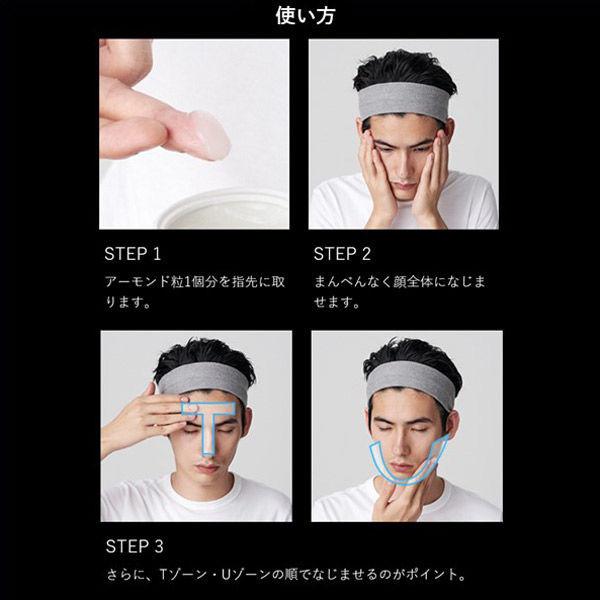 使い方

STEP 1
アーモンド粒1個分を指先に取ります。

STEP 2
まんべんなく顔全体になじませます。

STEP 3
さらに、Tゾーン・Uゾーンの順でなじませるのがポイント。