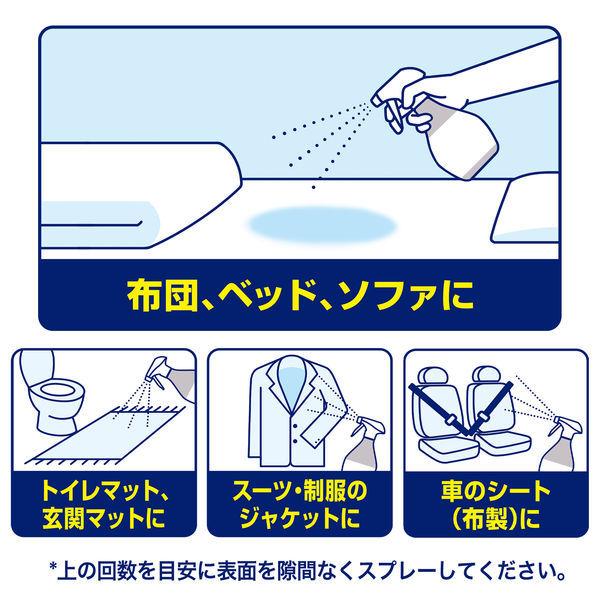 布団、ベッド、ソファに

トイレマット、玄関マットに

スーツ・制服のジャケットに

車のシート（布製）に

*上の回数を目安に表面を隙間なくスプレーしてください。