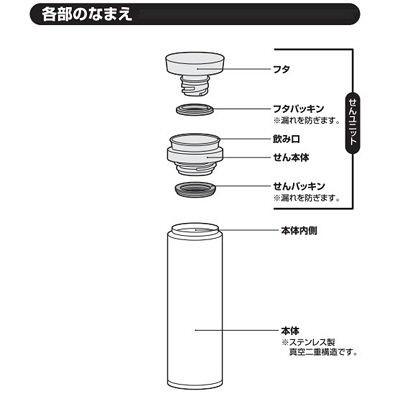 各部のなまえ

フタ

フタパッキン
※漏れを防ぎます。

飲み口

せん本体

せんパッキン
※漏れを防ぎます。

せんユニット

本体内側

本体
※ステンレス製
真空二重構造です。