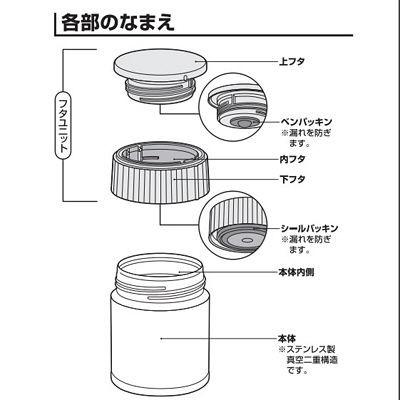 各部のなまえ

フタユニット

上フタ

ベンパッキン
※漏れを防ぎます。

内フタ

下フタ

シールパッキン
※漏れを防ぎます。

本体内側

本体
※ステンレス製真空二重構造です。