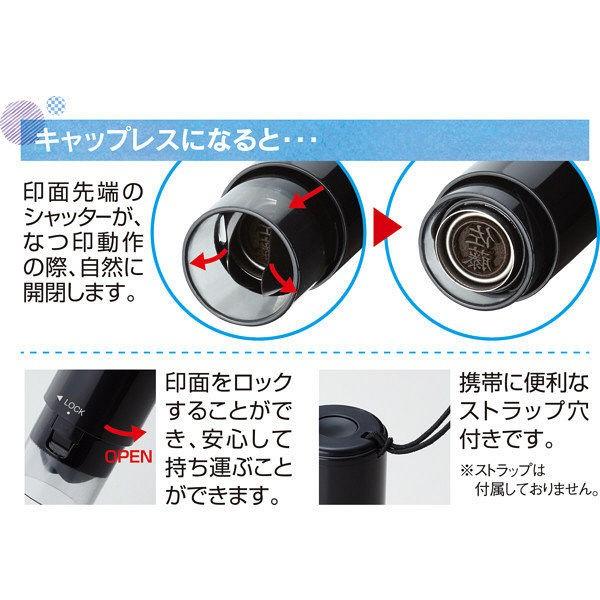 キャップレスになると・・・

印面先端のシャッターが、なつ印動作の際、自然に開閉します。

佐藤

◀ LOCK

OPEN

印面をロックすることができ、安心して持ち運ぶことができます。

携帯に便利なストラップ穴付きです。
※ストラップは付属しておりません。