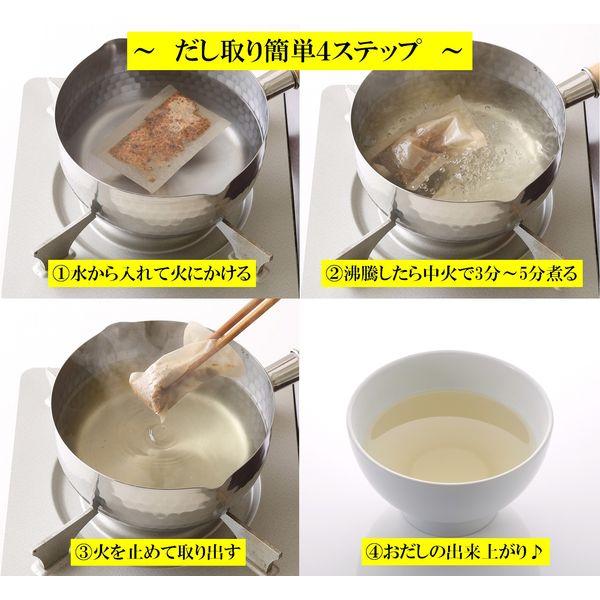 ～　だし取り簡単4ステップ　～

①水から入れて火にかける

②沸騰したら中火で3分～5分煮る

③火を止めて取り出す

④おだしの出来上がり♪