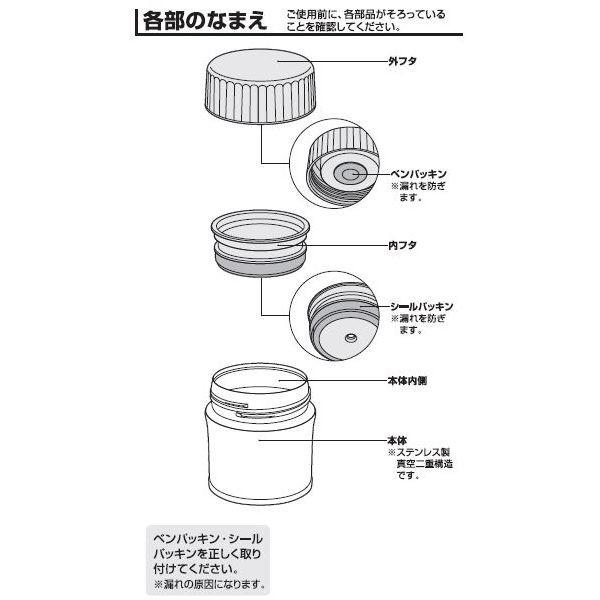 各部のなまえ

ご使用前に、各部品がそろっていることを確認してください。

外フタ

ベンパッキン
※漏れを防ぎます。

内フタ

シールパッキン
※漏れを防ぎます。

本体内側

本体
※ステンレス製真空二重構造です。

ベンパッキン・シールパッキンを正しく取り付けてください。
※漏れの原因になります。