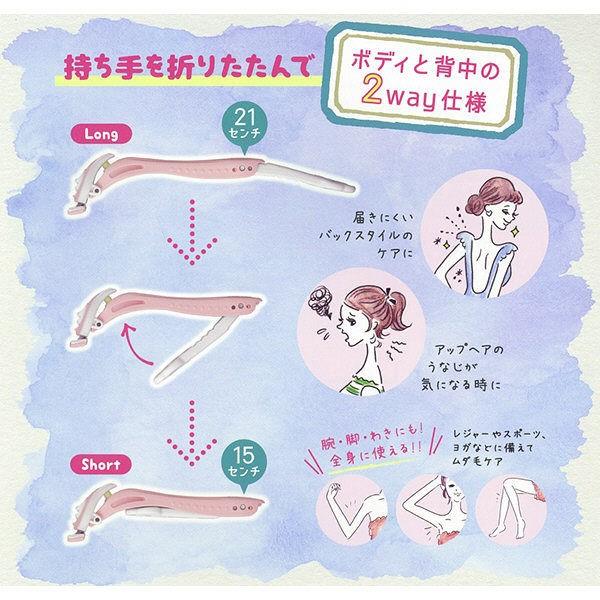 持ち手を折りたたんで

ボディと背中の
2way仕様

Long

21
センチ

届きにくい
バックスタイルの
ケアに

アップヘアの
うなじが
気になる時に

Short

15
センチ

腕・脚・わきにも!
全身に使える!!

レジャーやスポーツ、
ヨガなどに備えて
ムダ毛ケア