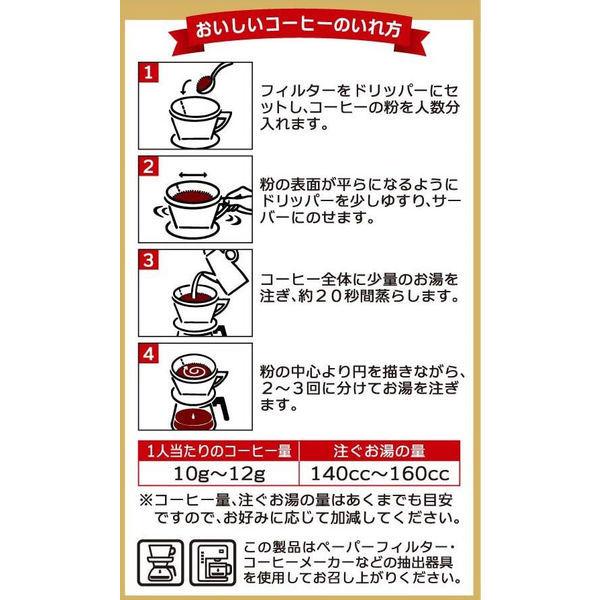 おいしいコーヒーのいれ方

1
フィルターをドリッパーにセットし、コーヒーの粉を人数分入れます。

2
粉の表面が平らになるようにドリッパーを少しゆすり、サーバーにのせます。

3
コーヒー全体に少量のお湯を注ぎ、約２０秒間蒸らします。

4
粉の中心より円を描きながら、２～３回に分けてお湯を注ぎます。

| 1人当たりのコーヒー量 | 注ぐお湯の量 |
|---|---|
| 10g～12g | 140cc～160cc |

※コーヒー量、注ぐお湯の量はあくまでも目安ですので、お好みに応じて加減してください。

この製品はペーパーフィルター・コーヒーメーカーなどの抽出器具を使用してお召し上がりください。