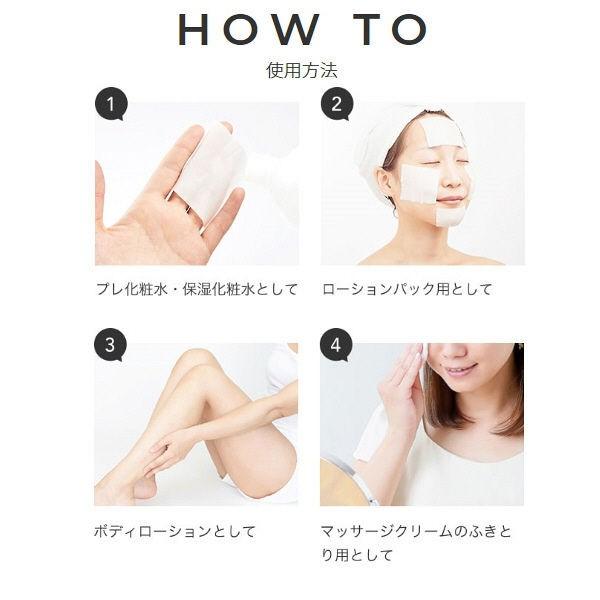 HOW TO
使用方法

1

プレ化粧水・保湿化粧水として

2

ローションパック用として

3

ボディローションとして

4

マッサージクリームのふきとり用として