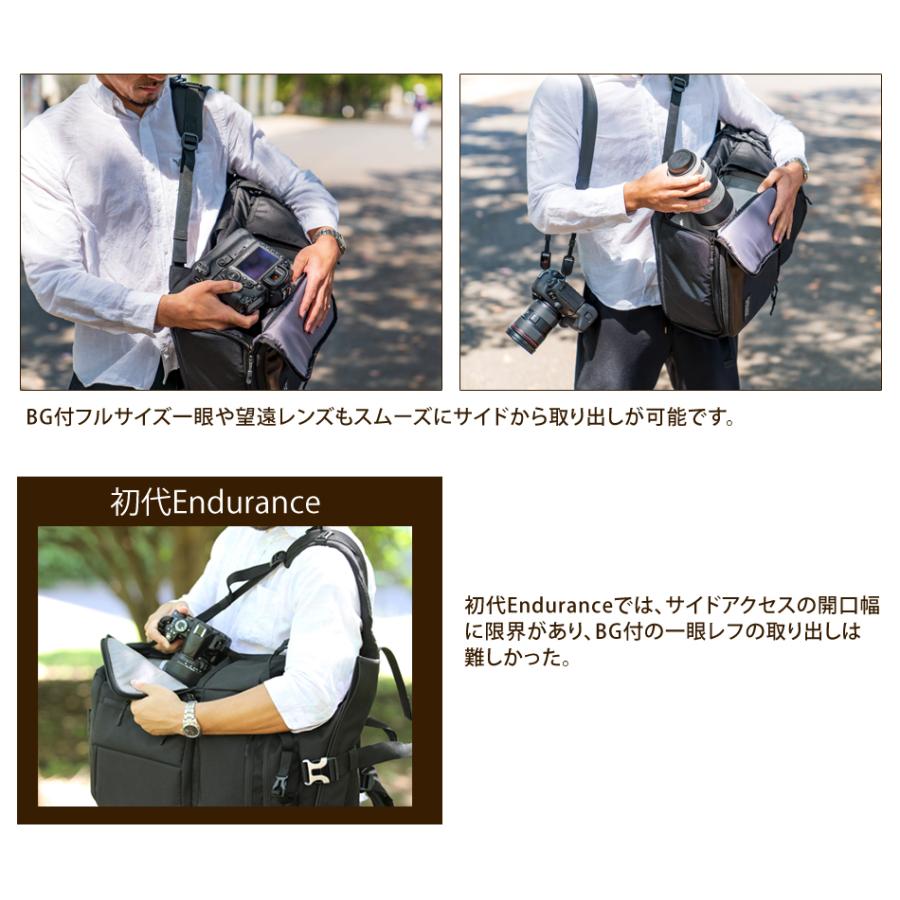 BG付フルサイズ一眼や望遠レンズもスムーズにサイドから取り出しが可能です。

初代Endurance

初代Enduranceでは、サイドアクセスの開口幅に限界があり、BG付の一眼レフの取り出しは難しかった。