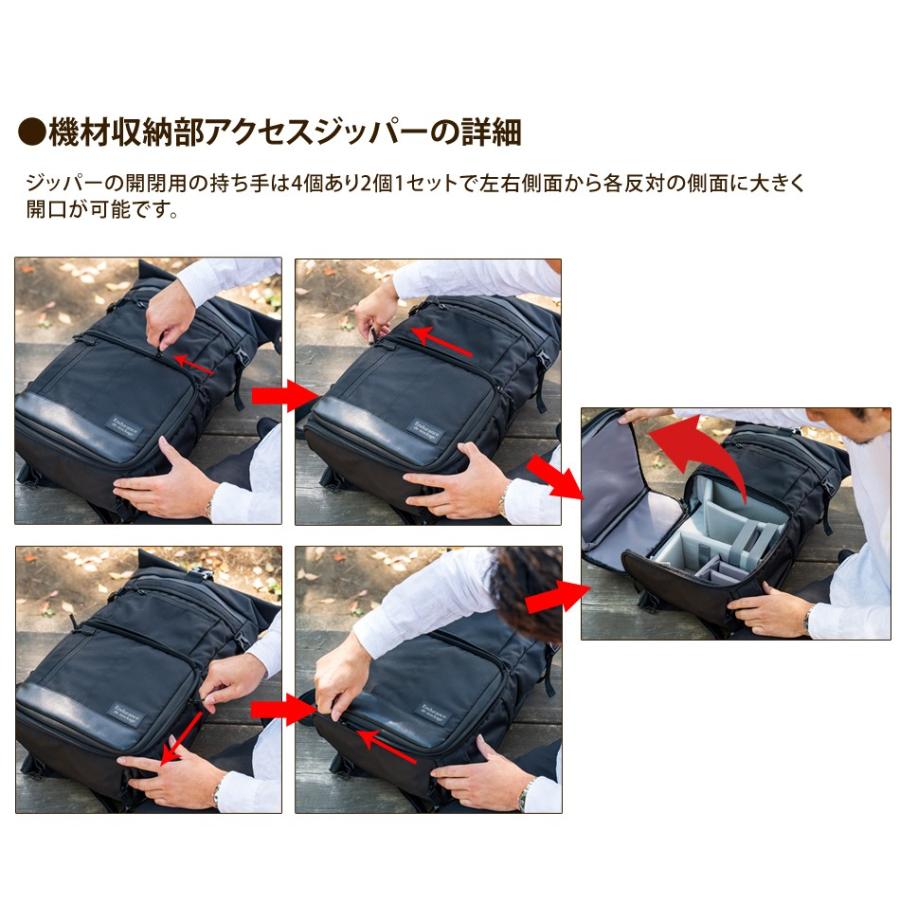 ●機材収納部アクセスジッパーの詳細

ジッパーの開閉用の持ち手は4個あり2個1セットで左右側面から各反対の側面に大きく開口が可能です。