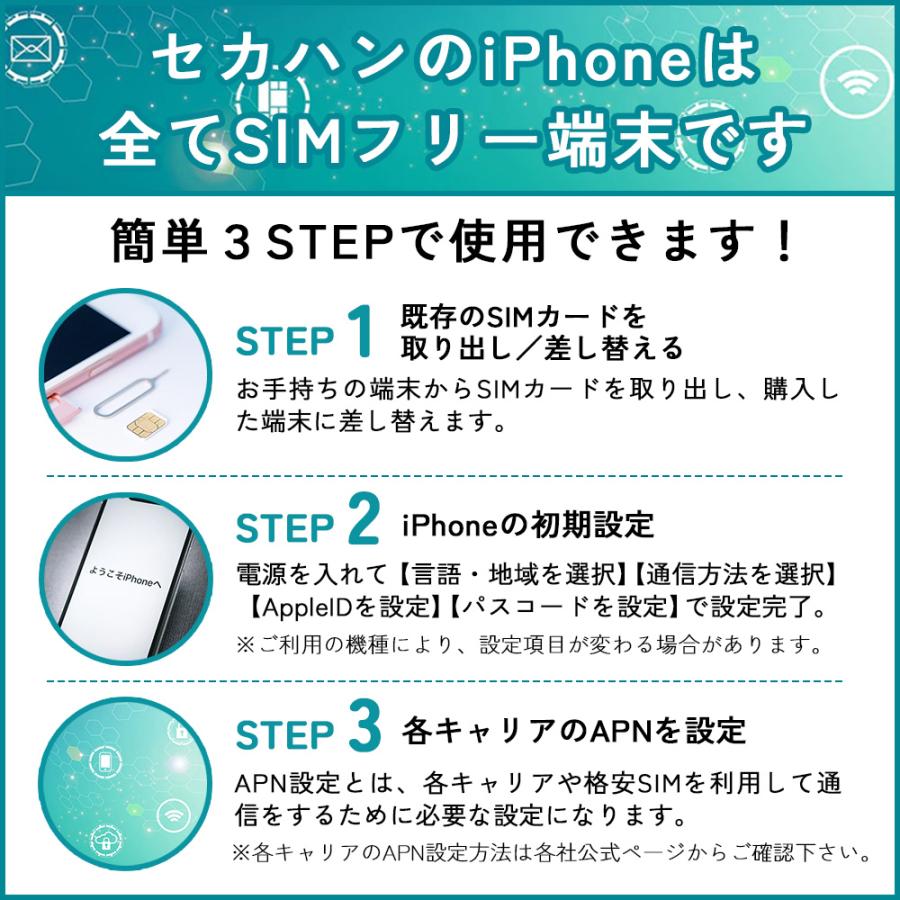 セカハンのiPhoneは
全てSIMフリー端末です

簡単３STEPで使用できます！

STEP 1 既存のSIMカードを取り出し／差し替える

お手持ちの端末からSIMカードを取り出し、購入した端末に差し替えます。

ようこそiPhoneへ

STEP 2 iPhoneの初期設定

電源を入れて【言語・地域を選択】【通信方法を選択】【AppleIDを設定】【パスコードを設定】で設定完了。
※ご利用の機種により、設定項目が変わる場合があります。

STEP 3 各キャリアのAPNを設定

APN設定とは、各キャリアや格安SIMを利用して通信をするために必要な設定になります。
※各キャリアのAPN設定方法は各社公式ページからご確認下さい。