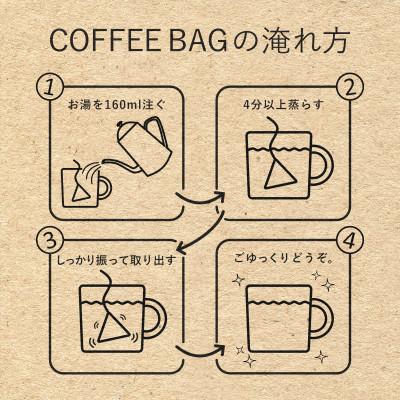 COFFEE BAGの淹れ方

1
お湯を160ml注ぐ

2
4分以上蒸らす

3
しっかり振って取り出す

4
ごゆっくりどうぞ。