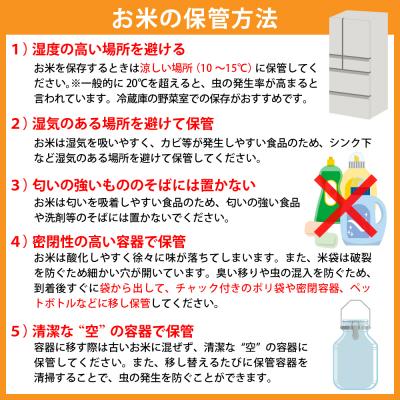 お米の保管方法

1）湿度の高い場所を避ける
お米を保存するときは涼しい場所（10 ～15℃）に保管してください。※一般的に 20℃を超えると、虫の発生率が高まると言われています。冷蔵庫の野菜室での保存がおすすめです。

2）湿気のある場所を避けて保管
お米は湿気を吸いやすく、カビ等が発生しやすい食品のため、シンク下など湿気のある場所を避けて保管してください。

3）匂いの強いもののそばには置かない
お米は匂いを吸着しやすい食品のため、匂いの強い食品や洗剤等のそばには置かないでください。

4）密閉性の高い容器で保管
お米は酸化しやすく徐々に味が落ちてしまいます。また、米袋は破裂を防ぐため細かい穴が開いています。臭い移りや虫の混入を防ぐため、到着後すぐに袋から出して、チャック付きのポリ袋や密閉容器、ペットボトルなどに移し保管してください。

5）清潔な“空”の容器で保管
容器に移す際は古いお米に混ぜず、清潔な“空”の容器に保管してください。また、移し替えるたびに保管容器を清掃することで、虫の発生を防ぐことができます。