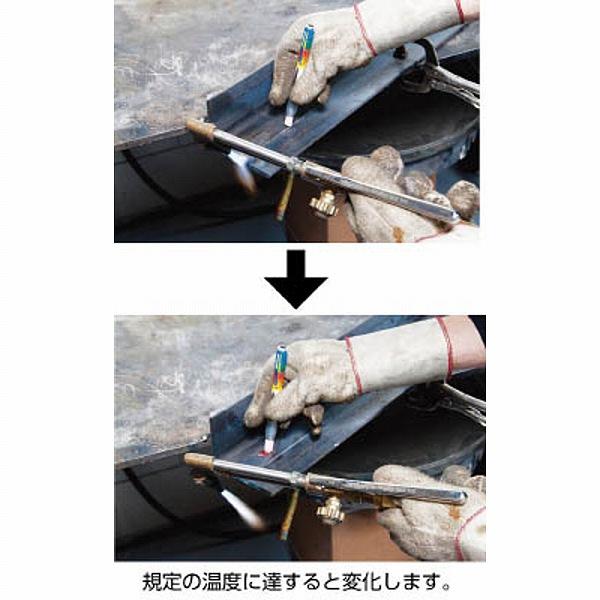 規定の温度に達すると変化します。