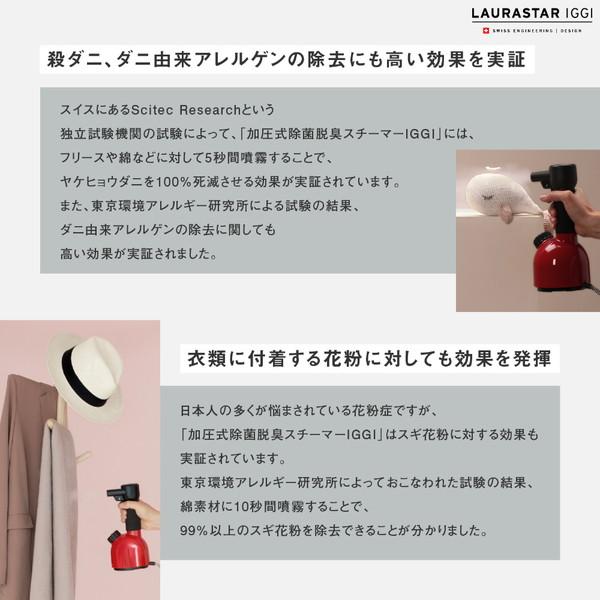 LAURASTAR IGGI
SWISS ENGINEERING | DESIGN

殺ダニ、ダニ由来アレルゲンの除去にも高い効果を実証

スイスにあるScitec Researchという
独立試験機関の試験によって、「加圧式除菌脱臭スチーマーIGGI」には、
フリースや綿などに対して5秒間噴霧することで、
ヤケヒョウダニを100%死滅させる効果が実証されています。
また、東京環境アレルギー研究所による試験の結果、
ダニ由来アレルゲンの除去に関しても
高い効果が実証されました。

衣類に付着する花粉に対しても効果を発揮

日本人の多くが悩まされている花粉症ですが、
「加圧式除菌脱臭スチーマーIGGI」はスギ花粉に対する効果も
実証されています。
東京環境アレルギー研究所によっておこなわれた試験の結果、
綿素材に10秒間噴霧することで、
99%以上のスギ花粉を除去できることが分かりました。