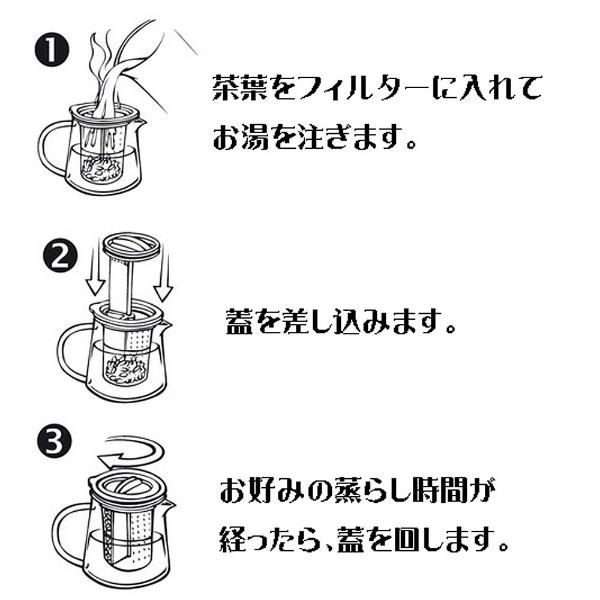 ❶ 茶葉をフィルターに入れてお湯を注ぎます。

❷ 蓋を差し込みます。

❸ お好みの蒸らし時間が経ったら、蓋を回します。