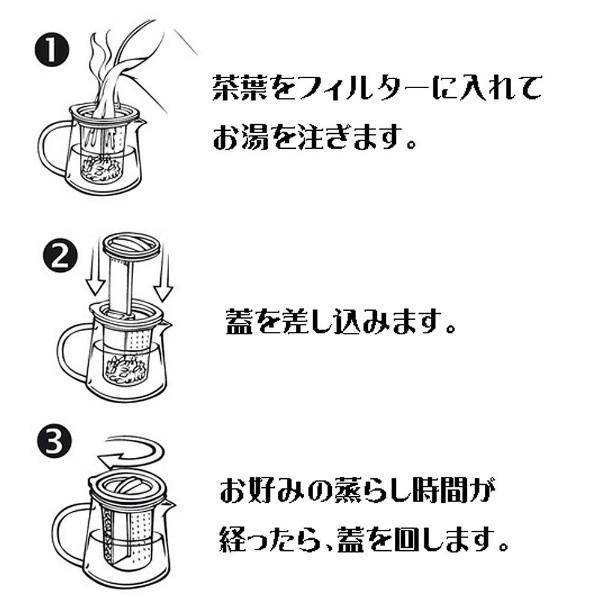 ❶ 茶葉をフィルターに入れてお湯を注ぎます。

❷ 蓋を差し込みます。

❸ お好みの蒸らし時間が経ったら、蓋を回します。