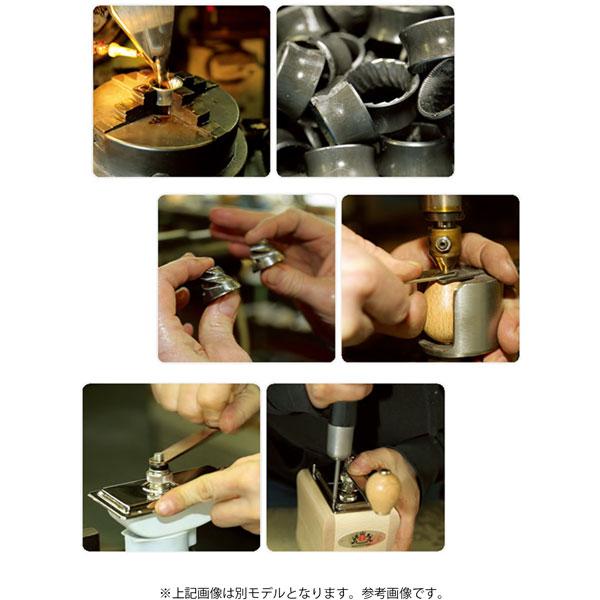 ※上記画像は別モデルとなります。参考画像です。