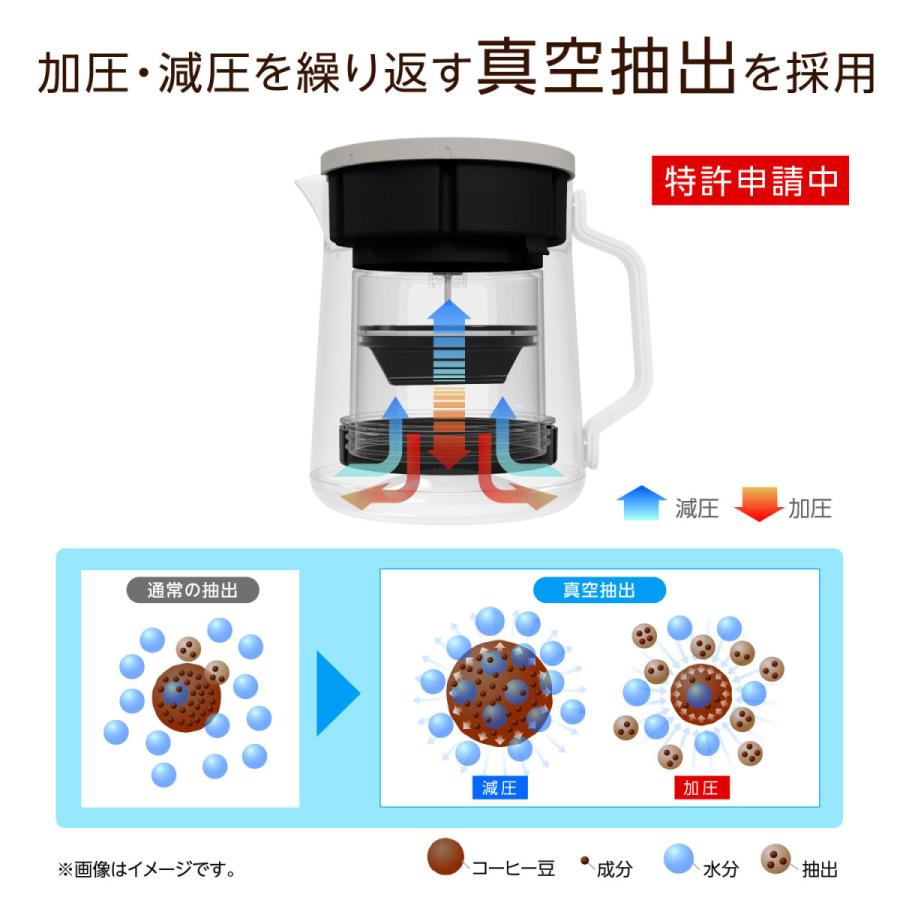 加圧・減圧を繰り返す真空抽出を採用

特許申請中

減圧 加圧

通常の抽出

真空抽出

減圧

加圧

※画像はイメージです。

コーヒー豆 成分 水分 抽出