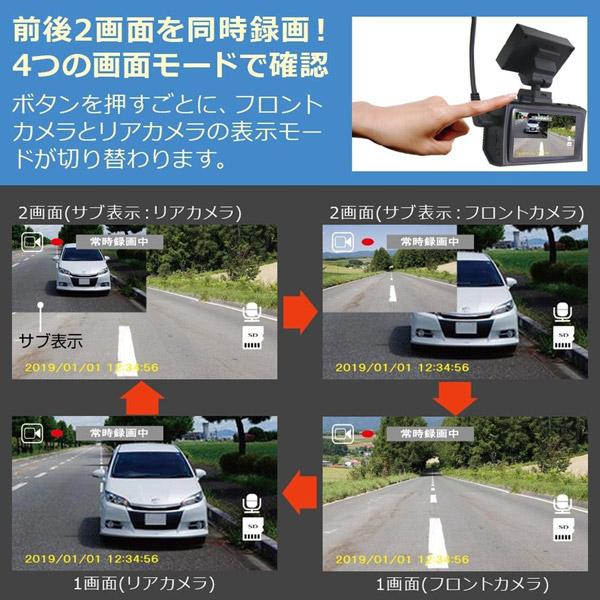 前後2画面を同時録画！
4つの画面モードで確認

ボタンを押すごとに、フロントカメラとリアカメラの表示モードが切り替わります。

2画面(サブ表示：リアカメラ)

常時録画中

サブ表示

SD

2019/01/01 12:34:56

2画面(サブ表示：フロントカメラ)

常時録画中

SD

2019/01/01 12:34:56

常時録画中

SD

2019/01/01 12:34:56

1画面(リアカメラ)

常時録画中

SD

2019/01/01 12:34:56

1画面(フロントカメラ)