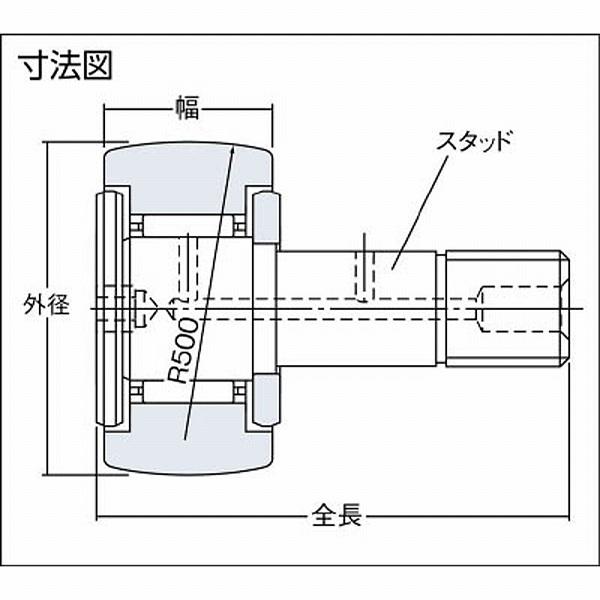 寸法図

幅

スタッド

外径

R500

全長