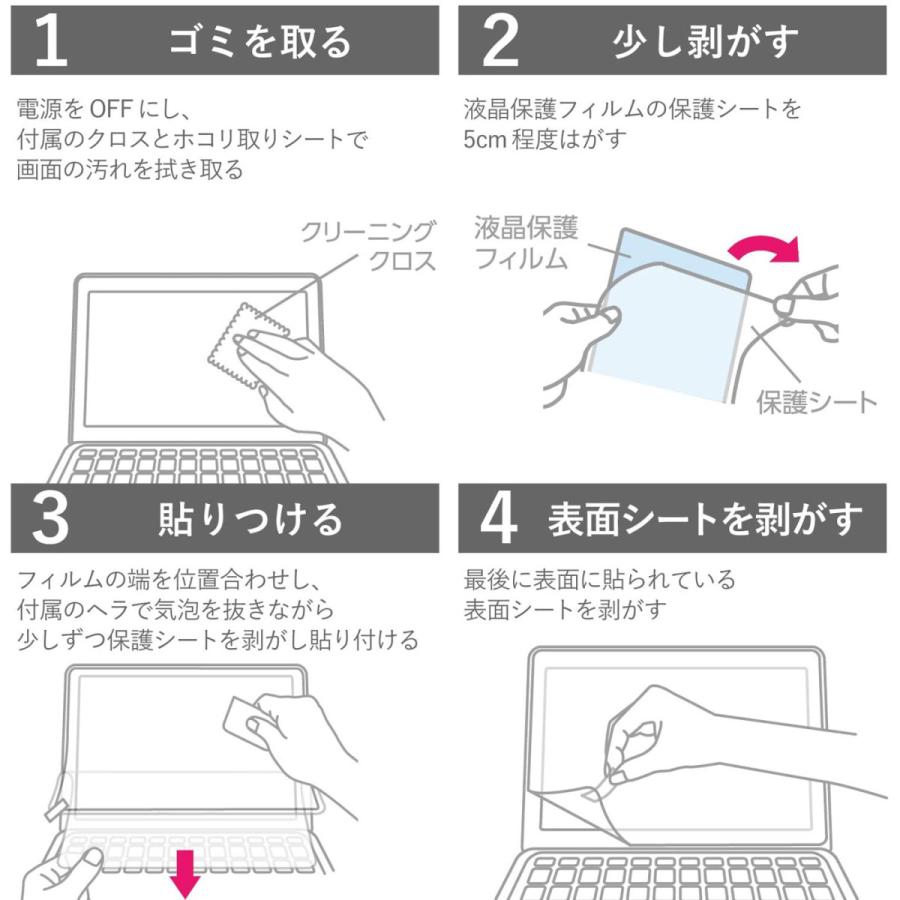 1 ゴミを取る

電源を OFF にし、
付属のクロスとホコリ取りシートで
画面の汚れを拭き取る

クリーニング
クロス

2 少し剥がす

液晶保護フィルムの保護シートを
5cm 程度はがす

液晶保護
フィルム

保護シート

3 貼りつける

フィルムの端を位置合わせし、
付属のヘラで気泡を抜きながら
少しずつ保護シートを剥がし貼り付ける

4 表面シートを剥がす

最後に表面に貼られている
表面シートを剥がす