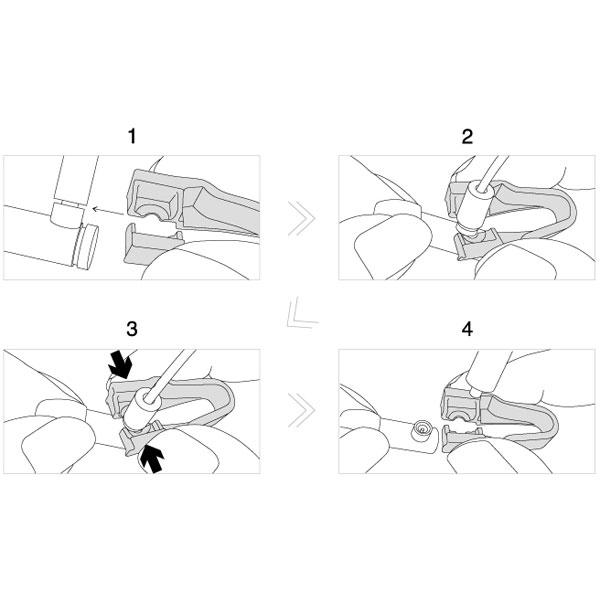 1

2

3

4