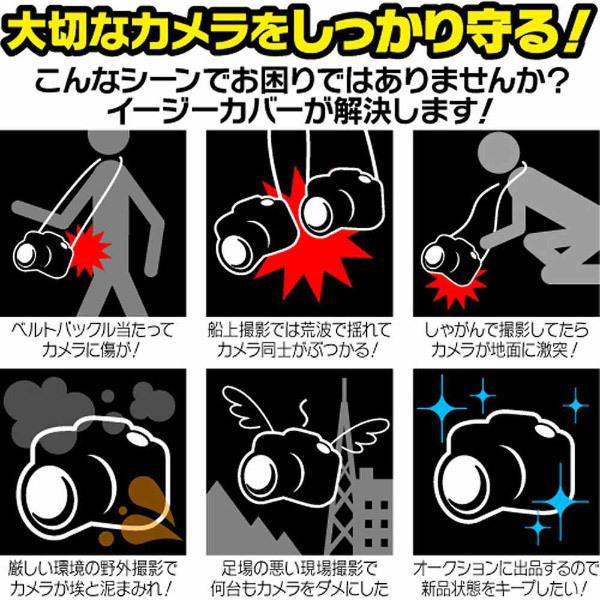 大切なカメラをしっかり守る!

こんなシーンでお困りではありませんか?
イージーカバーが解決します!

ベルトバックル当たって
カメラに傷が!

船上撮影では荒波で揺れて
カメラ同士がぶつかる!

しゃがんで撮影してたら
カメラが地面に激突!

厳しい環境の野外撮影で
カメラが埃と泥まみれ!

足場の悪い現場撮影で
何台もカメラをダメにした

オークションに出品するので
新品状態をキープしたい!