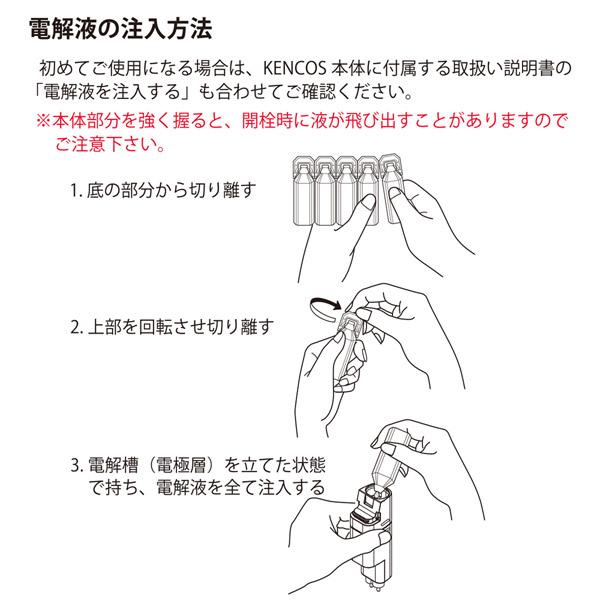 電解液の注入方法

初めてご使用になる場合は、KENCOS 本体に付属する取扱い説明書の「電解液を注入する」も合わせてご確認ください。

※本体部分を強く握ると、開栓時に液が飛び出すことがありますのでご注意下さい。

1. 底の部分から切り離す

2. 上部を回転させ切り離す

3. 電解槽（電極層）を立てた状態で持ち、電解液を全て注入する