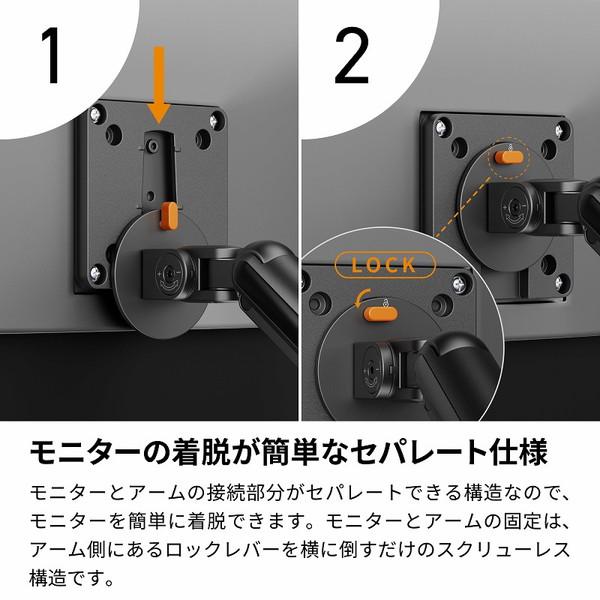 1

2

LOCK

モニターの着脱が簡単なセパレート仕様

モニターとアームの接続部分がセパレートできる構造なので、モニターを簡単に着脱できます。モニターとアームの固定は、アーム側にあるロックレバーを横に倒すだけのスクリューレス構造です。